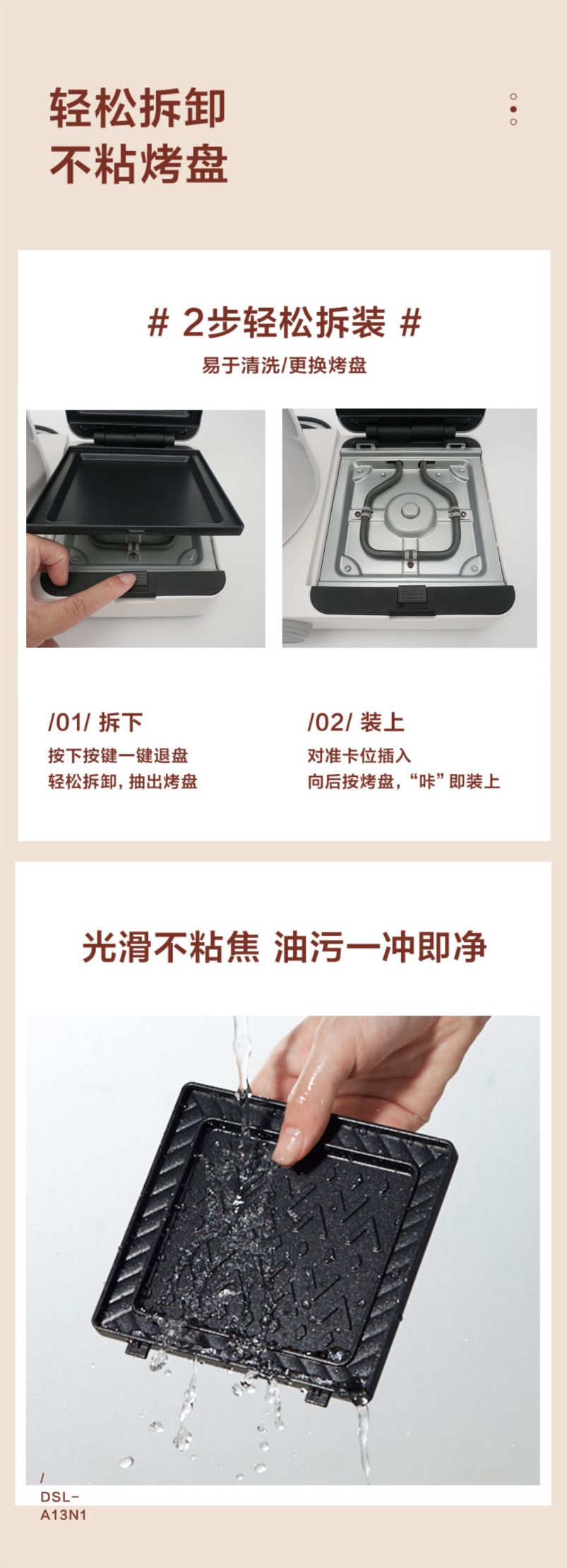 轻松拆卸
不粘烤盘

# 2步轻松拆装 #
易于清洗/更换烤盘

/01/ 拆下
按下按键一键退盘
轻松拆卸，抽出烤盘

/02/ 装上
对准卡位插入
向后按烤盘，“咔”即装上

光滑不粘焦 油污一冲即净

/
DSL-
A13N1